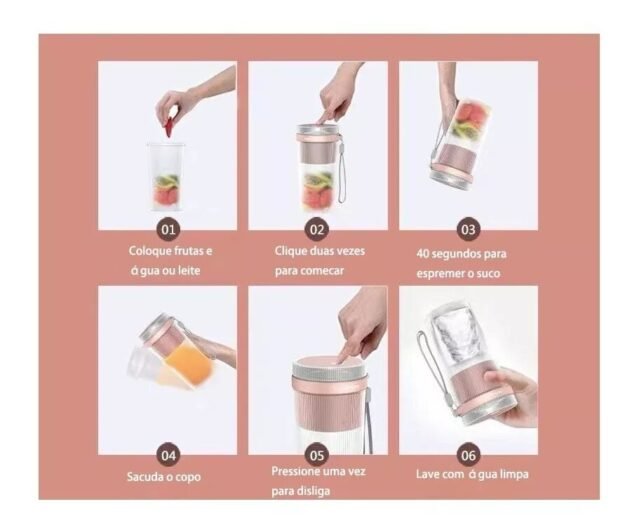 01
Coloque frutas e á gua ou leite

02
Clique duas vezes para comecar

03
40 segundos para espremer o suco

04
Sacuda o copo

05
Pressione uma vez para disliga

06
Lave com á gua limpa